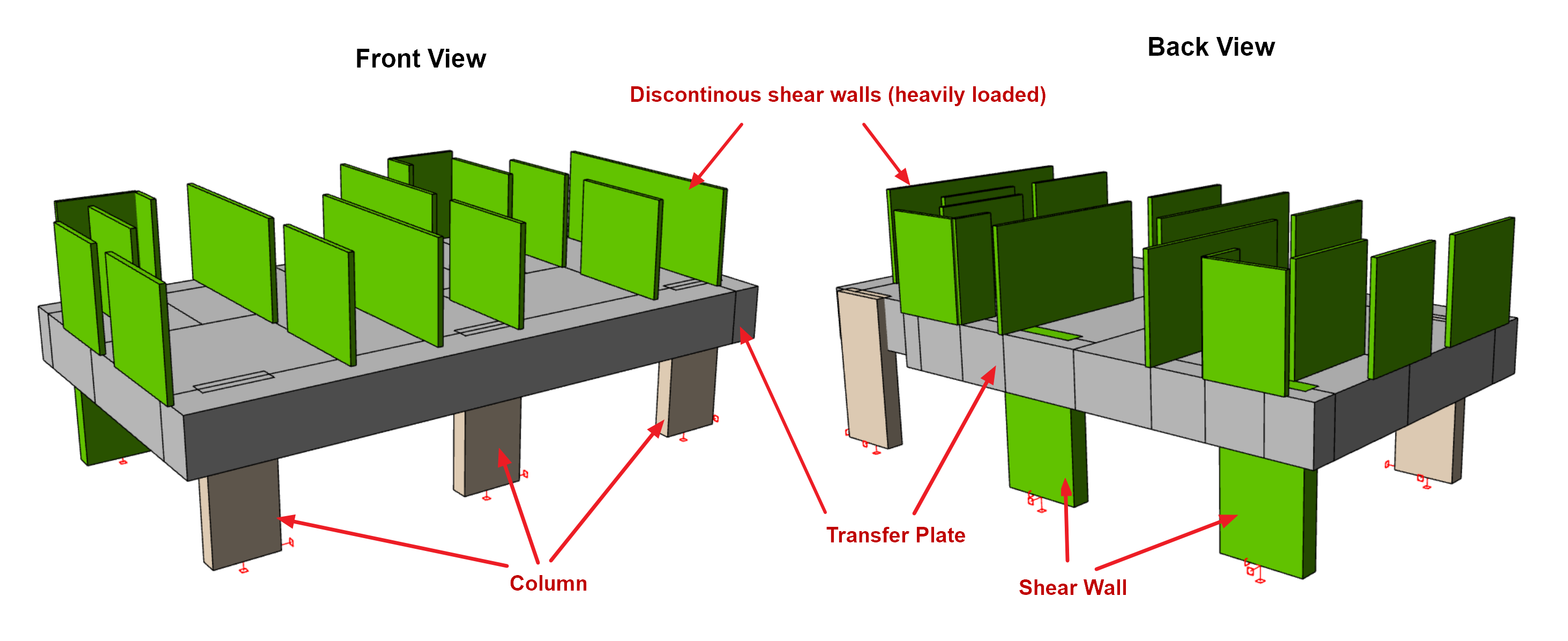 Front View

Back View

Discontinous shear walls (heavily loaded)

Transfer Plate

Column

Shear Wall